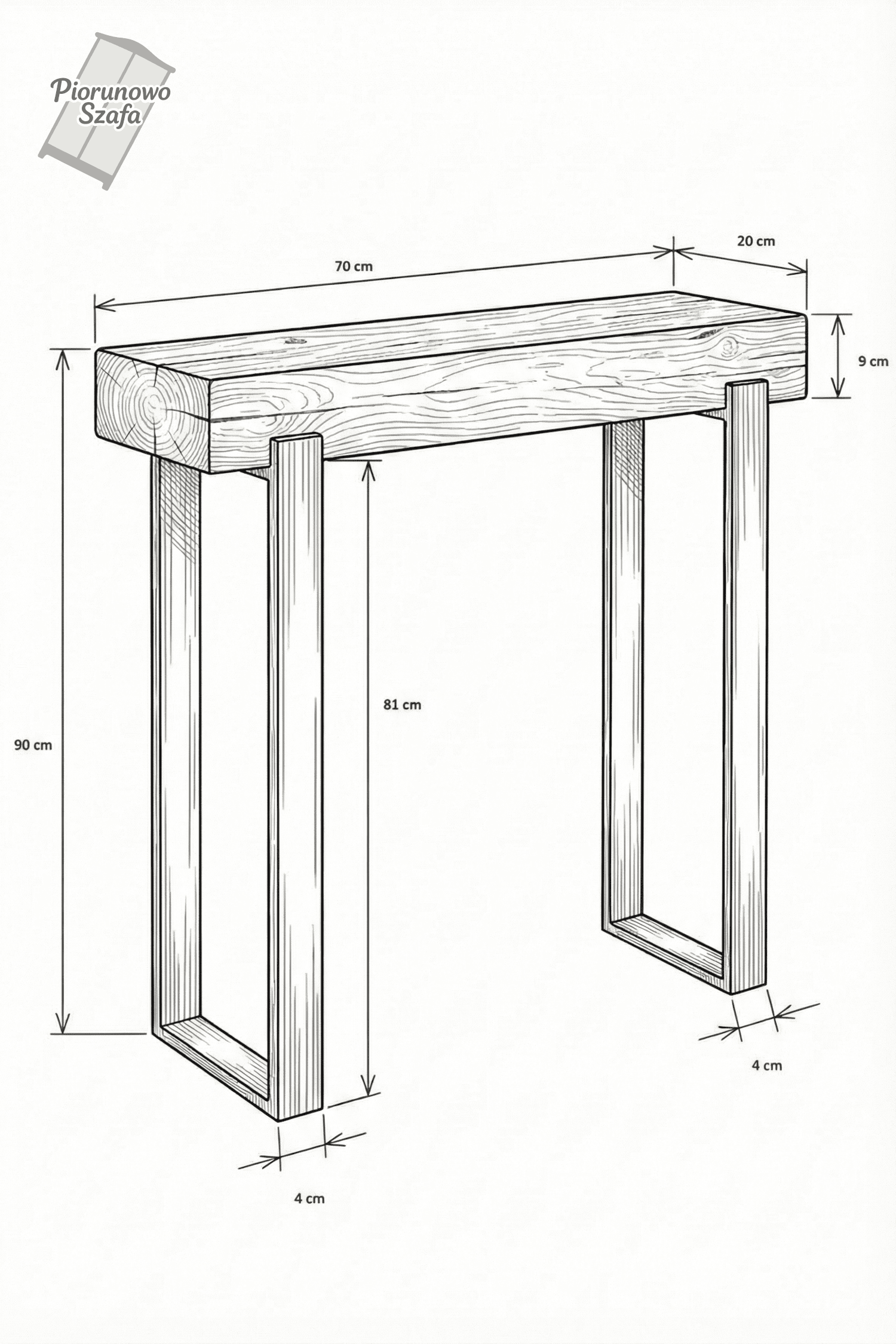 Piorunowo Szafa

70 cm

20 cm

9 cm

90 cm

81 cm

4 cm

4 cm